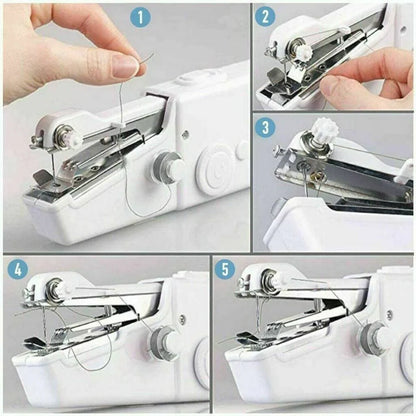 1
2
3
4
5